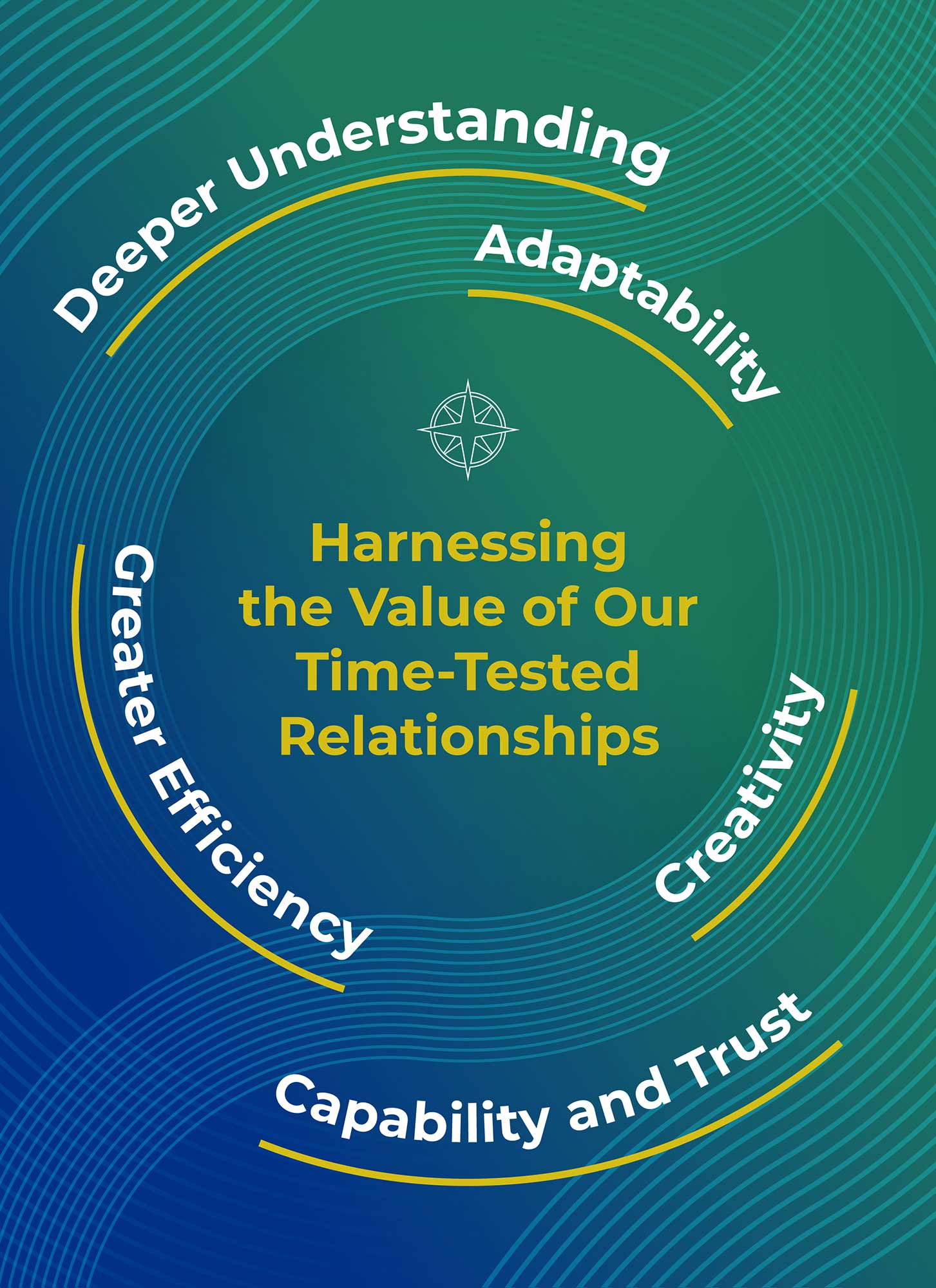 Deeper Understanding

Adaptability

Harnessing the Value of Our Time-Tested Relationships

Greater Efficiency

Creativity

Capability and Trust